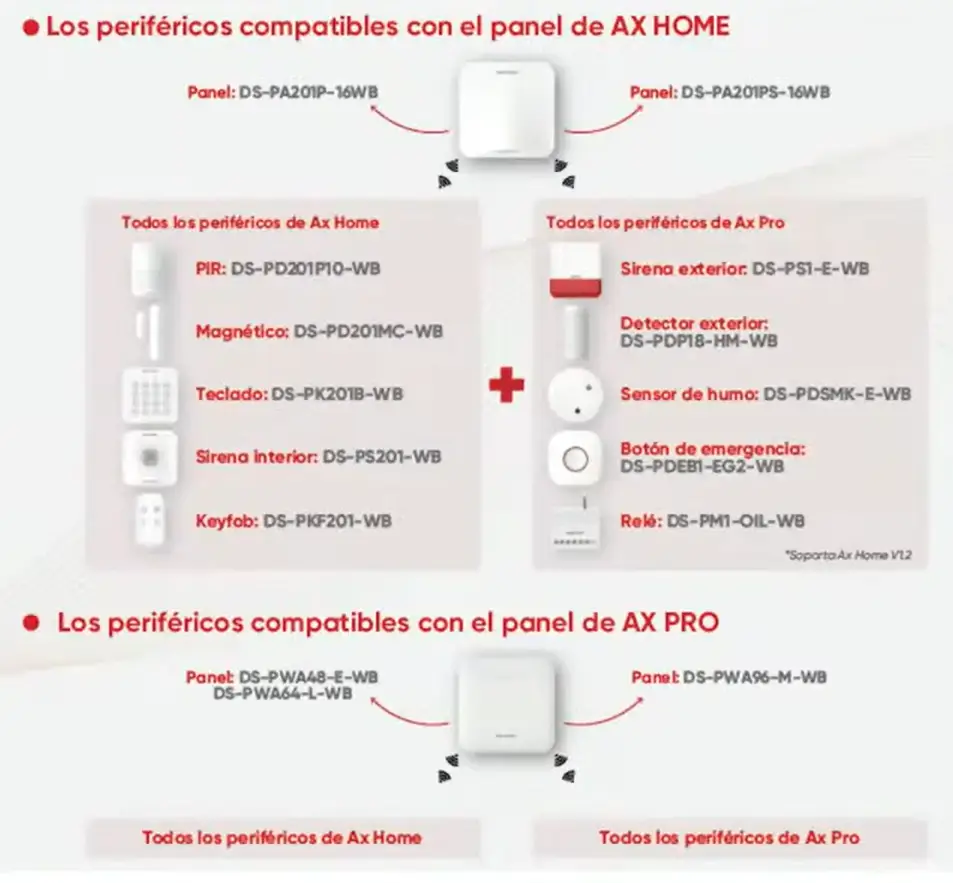 Los periféricos compatibles con el panel de AX HOME

Panel: DS-PA201P-16WB

Panel: DS-PA201PS-16WB

Todos los periféricos de Ax Home

PIR: DS-PD201P10-WB

Magnético: DS-PD201MC-WB

Teclado: DS-PK201B-WB

Sirena interior: DS-PS201-WB

Keyfob: DS-PKF201-WB

Todos los periféricos de Ax Pro

Sirena exterior: DS-PS1-E-WB

Detector exterior: DS-PDP18-HM-WB

Sensor de humo: DS-PDSMK-E-WB

Botón de emergencia: DS-PDEB1-EG2-WB

Relé: DS-PM1-OIL-WB

*Soporta Ax Home V1.2

Los periféricos compatibles con el panel de AX PRO

Panel: DS-PWA48-E-WB DS-PWA64-L-WB

Panel: DS-PWA96-M-WB

Todos los periféricos de Ax Home

Todos los periféricos de Ax Pro